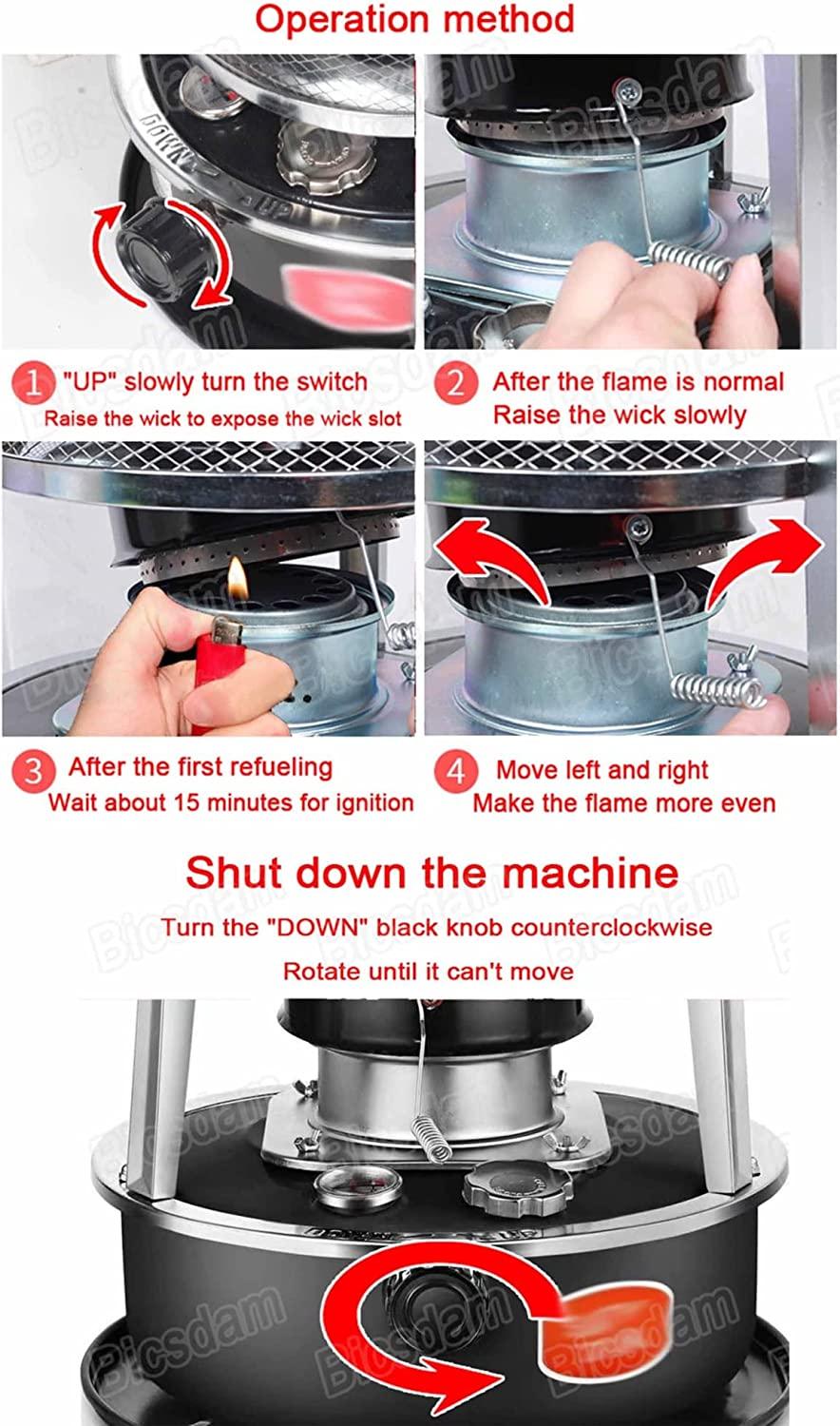 Operation method

DOWN UP

1 "UP" slowly turn the switch
Raise the wick to expose the wick slot

2 After the flame is normal
Raise the wick slowly

3 After the first refueling
Wait about 15 minutes for ignition

4 Move left and right
Make the flame more even

Shut down the machine
Turn the "DOWN" black knob counterclockwise
Rotate until it can't move

Bicsdam