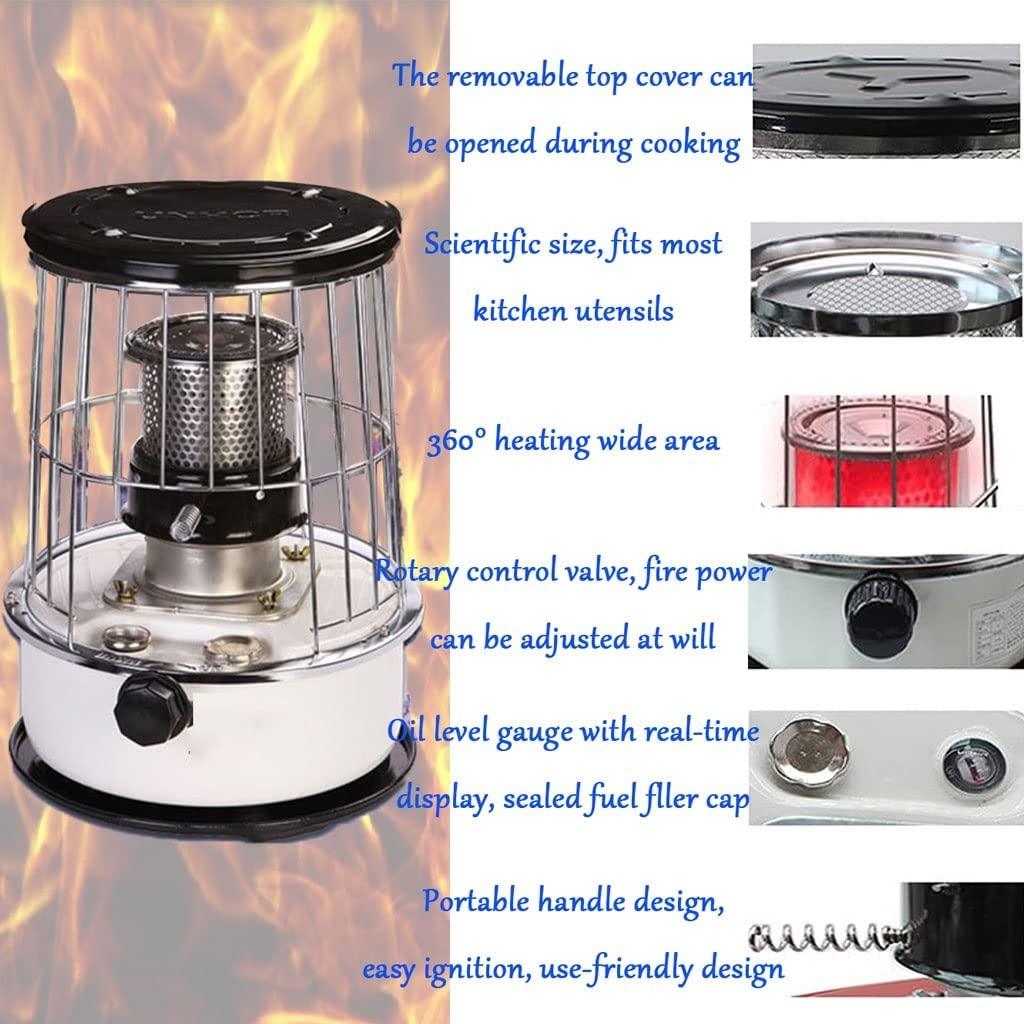 The removable top cover can be opened during cooking

Scientific size, fits most kitchen utensils

360° heating wide area

Rotary control valve, fire power can be adjusted at will

Oil level gauge with real-time display, sealed fuel fller cap

Portable handle design, easy ignition, use-friendly design