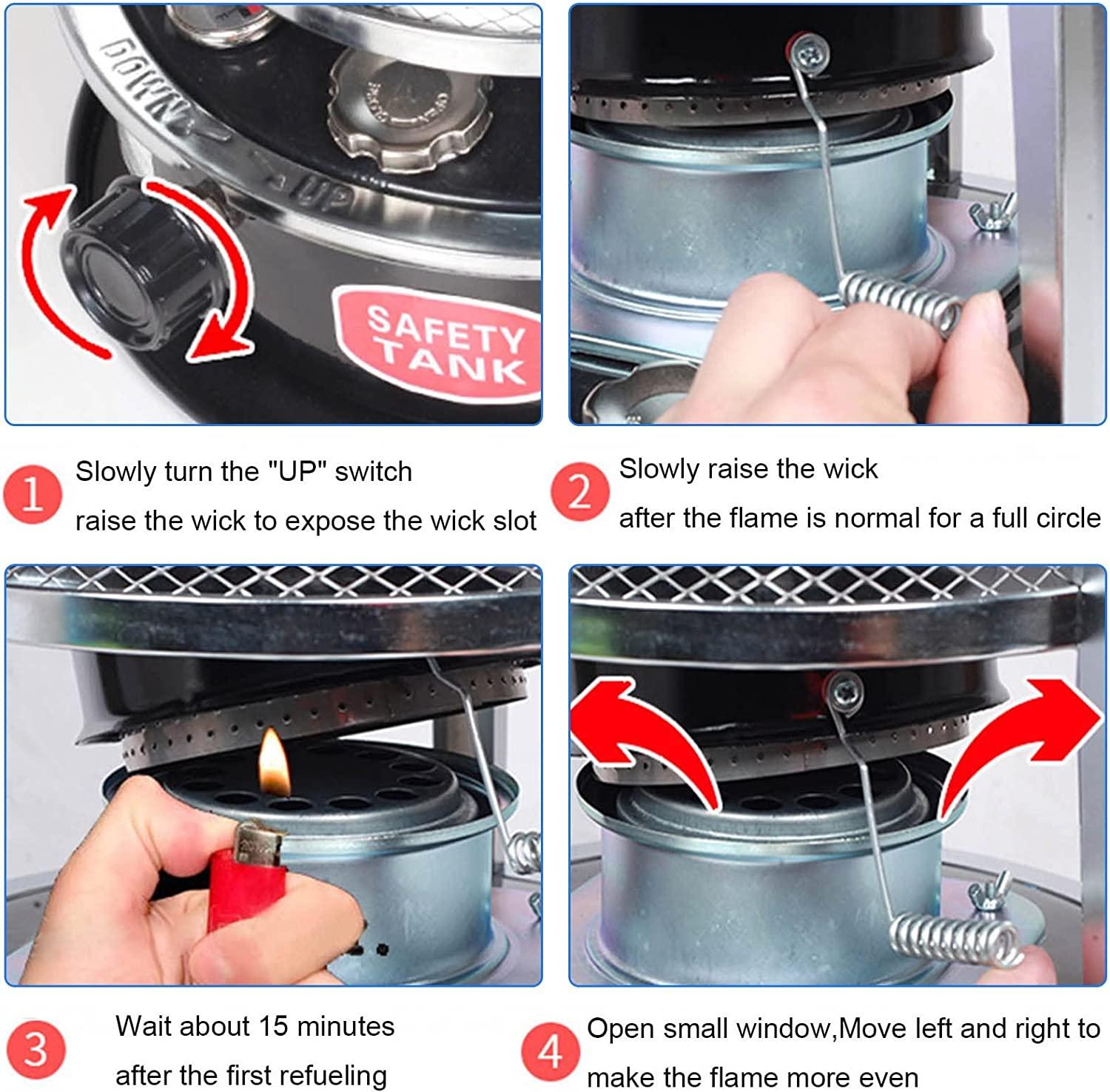 DOWN
UP
SAFETY TANK

1 Slowly turn the "UP" switch
raise the wick to expose the wick slot

2 Slowly raise the wick
after the flame is normal for a full circle

3 Wait about 15 minutes
after the first refueling

4 Open small window,Move left and right to
make the flame more even