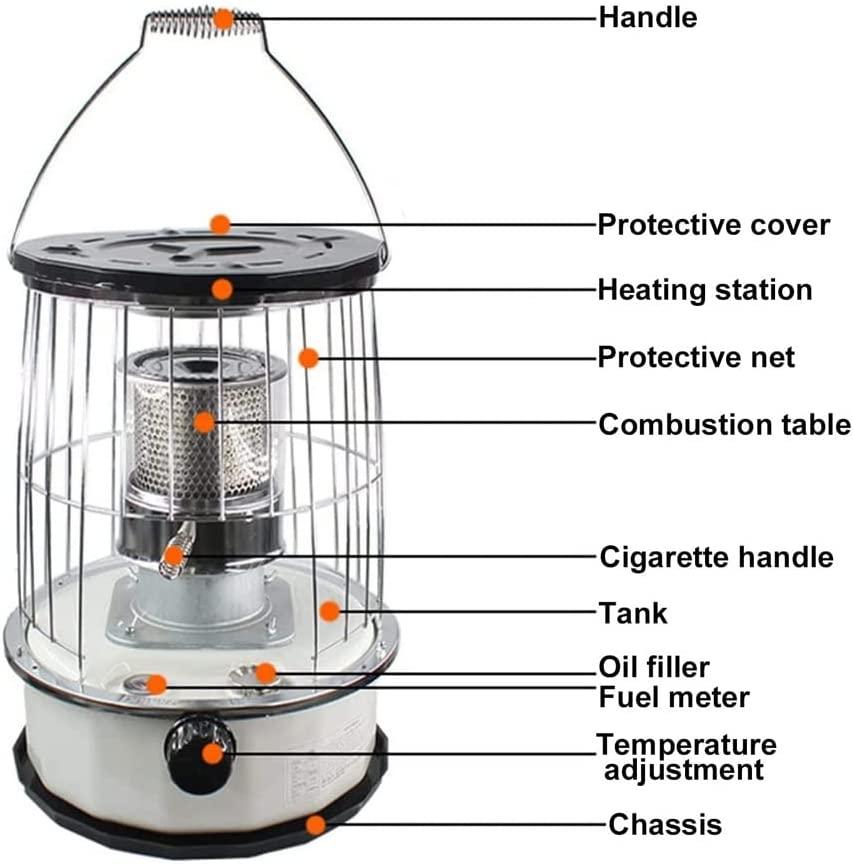 Handle
Protective cover
Heating station
Protective net
Combustion table
Cigarette handle
Tank
Oil filler
Fuel meter
Temperature adjustment
Chassis