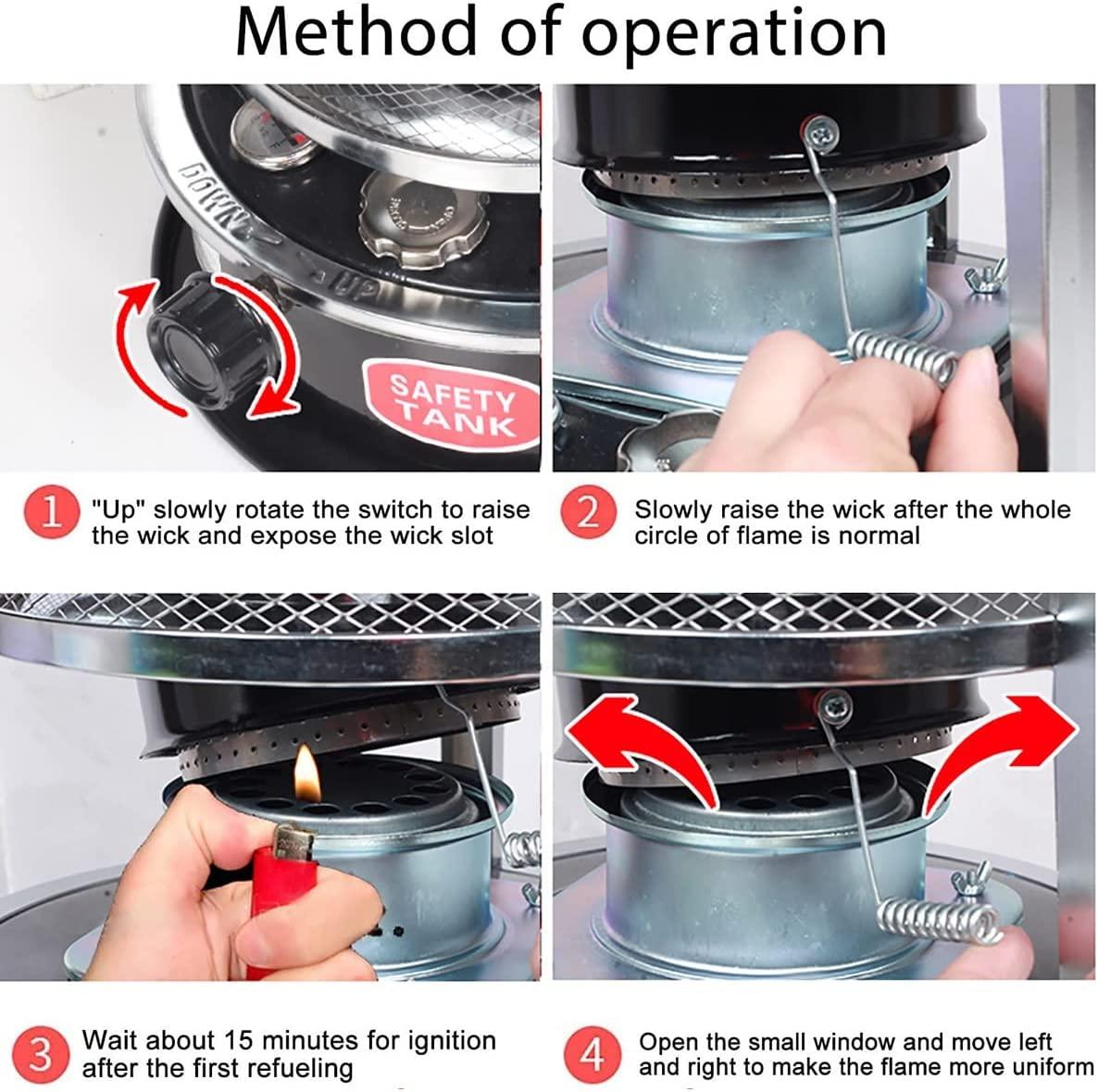 Method of operation

DOWN UP

SAFETY TANK

1 "Up" slowly rotate the switch to raise the wick and expose the wick slot

2 Slowly raise the wick after the whole circle of flame is normal

3 Wait about 15 minutes for ignition after the first refueling

4 Open the small window and move left and right to make the flame more uniform