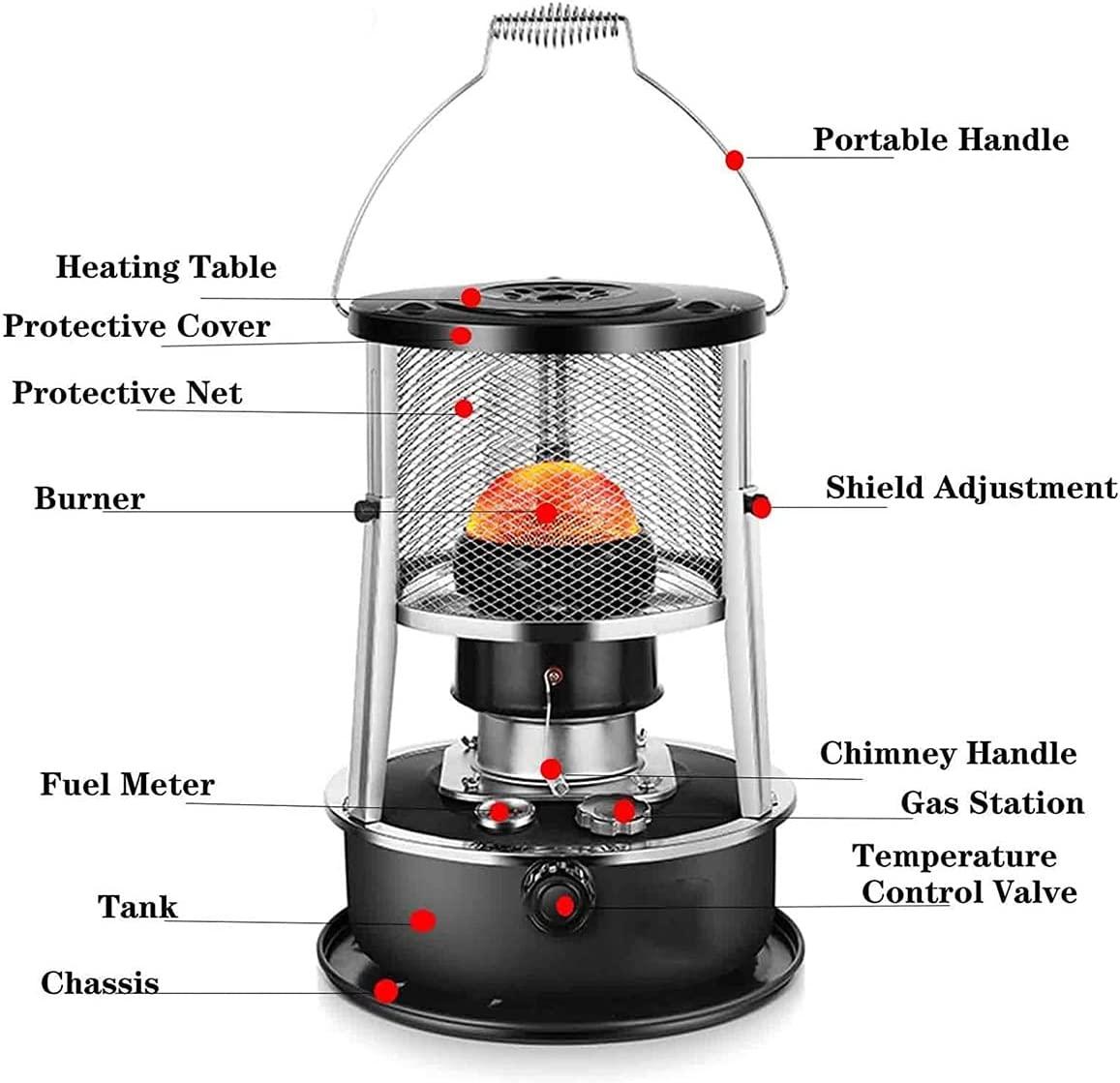 Portable Handle
Heating Table
Protective Cover
Protective Net
Burner
Shield Adjustment
Chimney Handle
Fuel Meter
Gas Station
Temperature Control Valve
Tank
Chassis