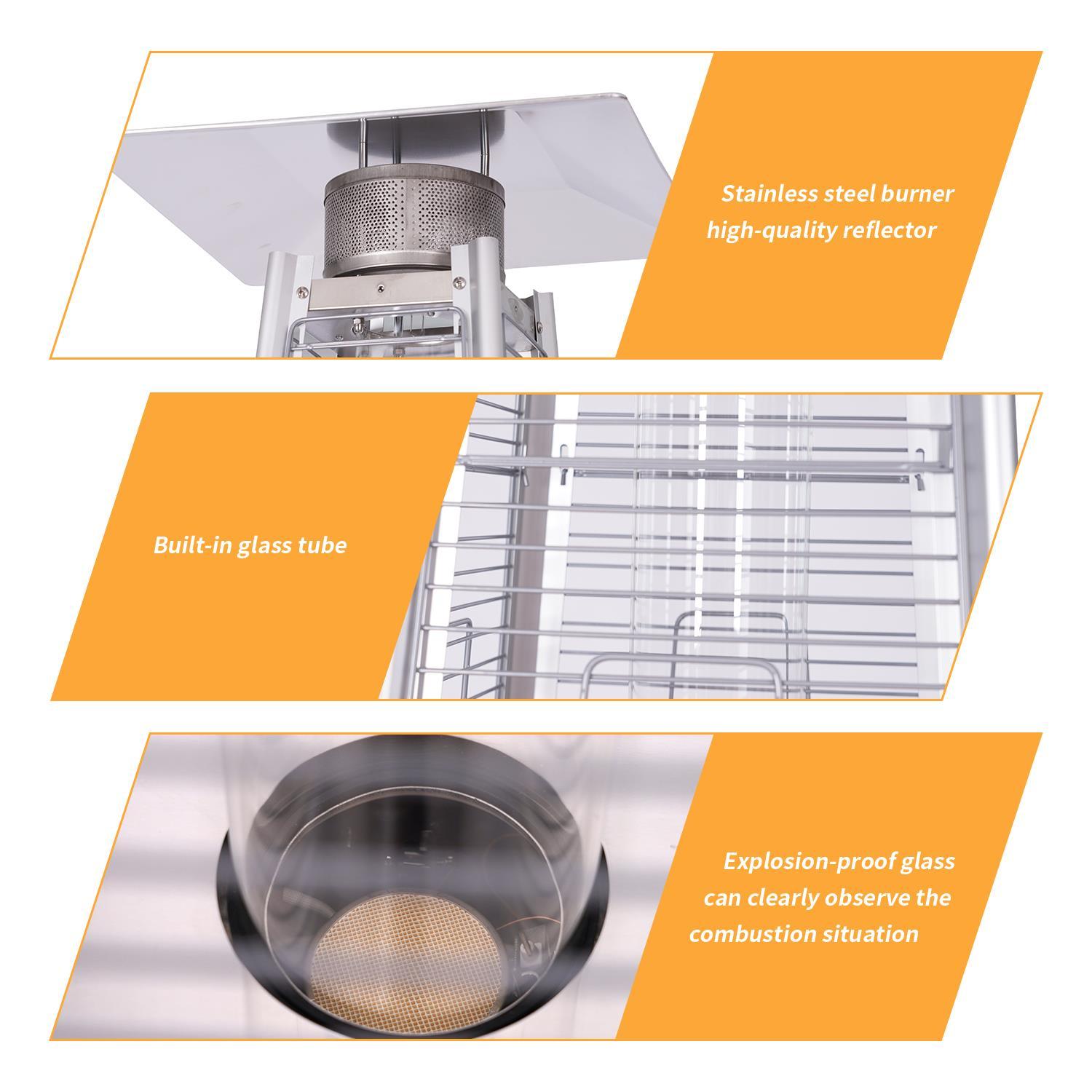 Stainless steel burner
high-quality reflector

Built-in glass tube

Explosion-proof glass
can clearly observe the
combustion situation