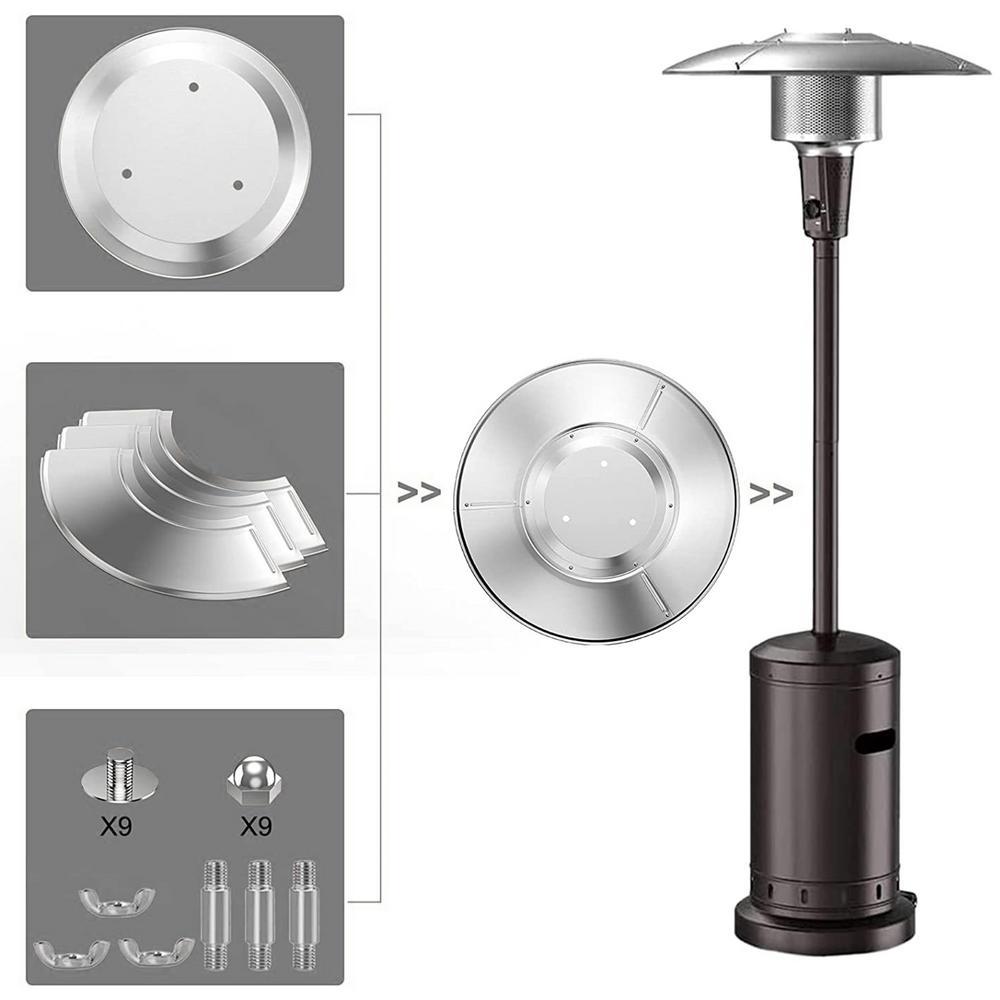 X9
X9
>>
>>